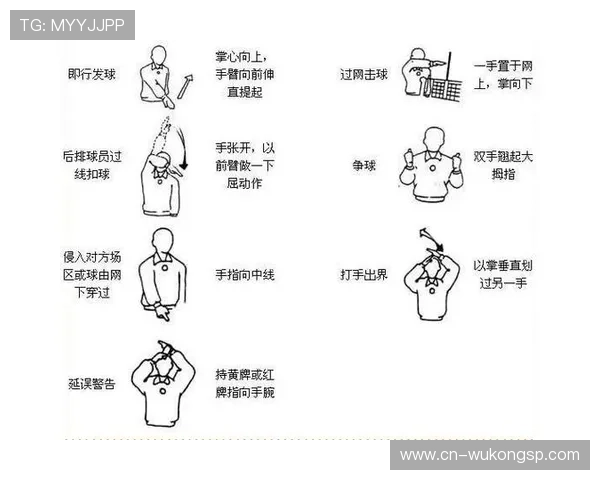 TG: MYYJJPP

即行发球

掌心向上，手臂向前伸直提起

后排球员过线扣球

手张开，以前臂做一下屈动作

侵入对方场区或球由网下穿过

手指向中线

延误警告

持黄牌或红牌指向手腕

过网击球

一手置于网上，掌向下

争球

双手翘起大拇指

打手出界

以掌垂直划过另一手

www.cn-wukongsp.com